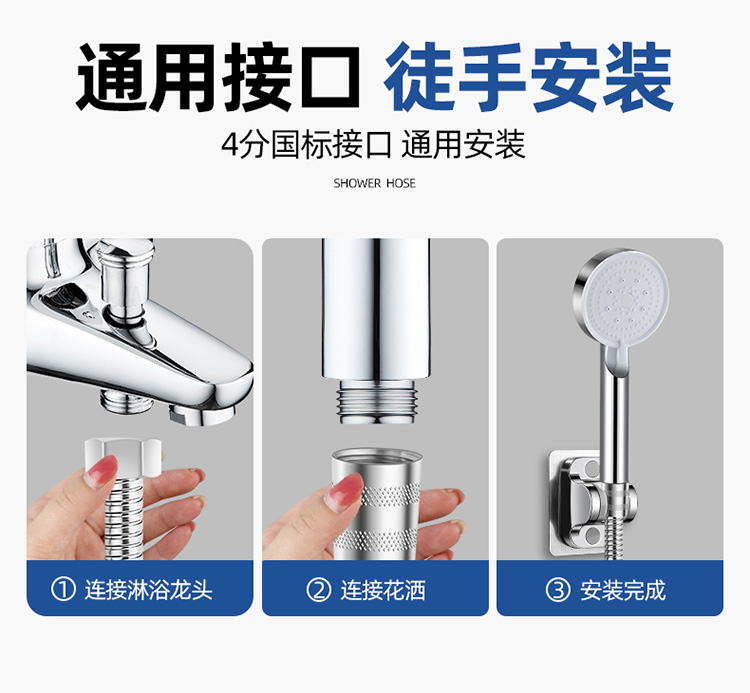 通用接口 徒手安装

4分国标接口 通用安装

SHOWER HOSE

① 连接淋浴龙头

② 连接花洒

③ 安装完成